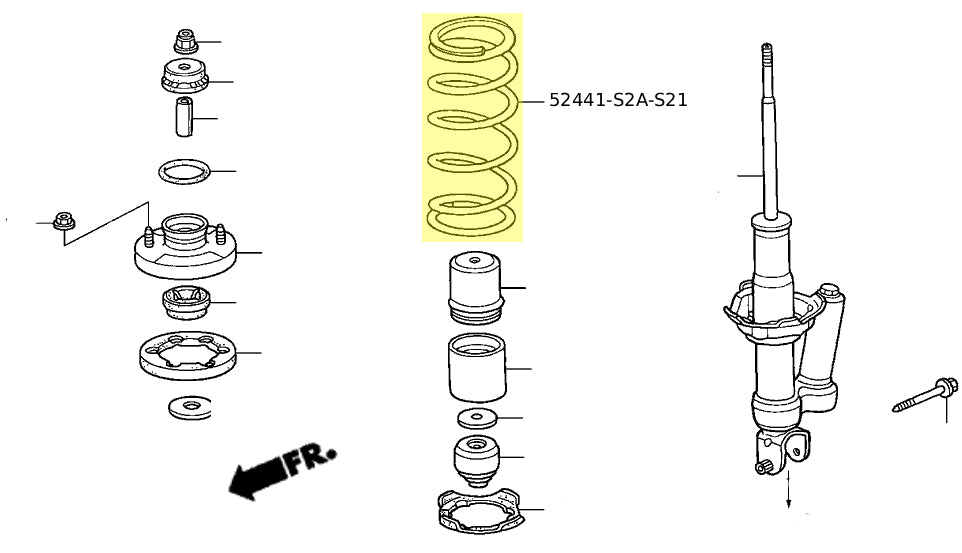 52441-S2A-S21

FR.