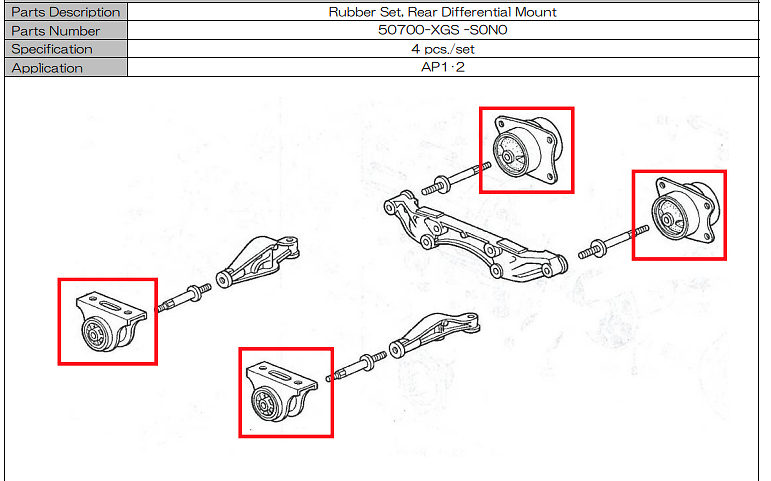 | Parts Description | Rubber Set, Rear Differential Mount |
|---|---|
| Parts Number | 50700-XGS -S0N0 |
| Specification | 4 pcs./set |
| Application | AP1·2 |