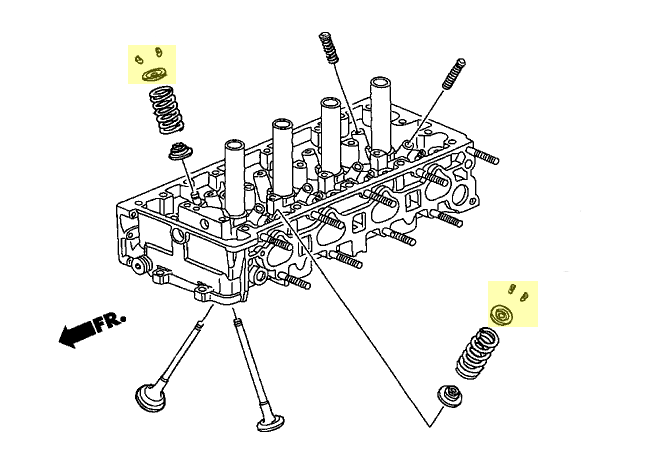 FR.