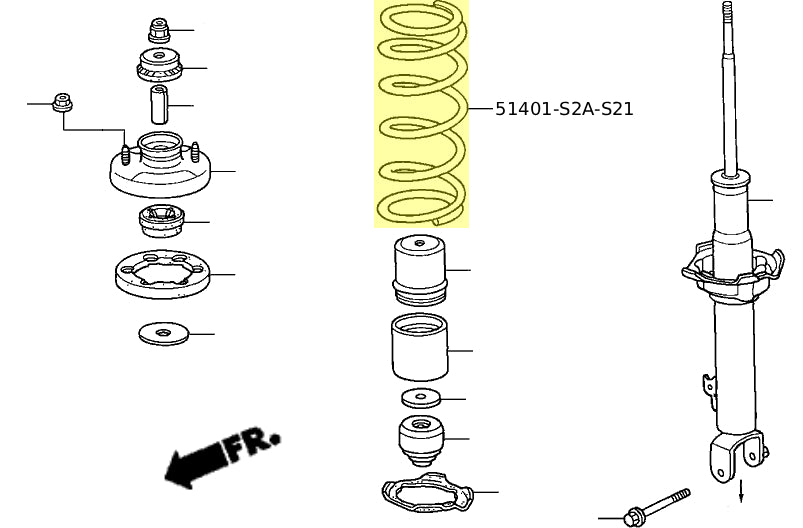 51401-S2A-S21

FR.