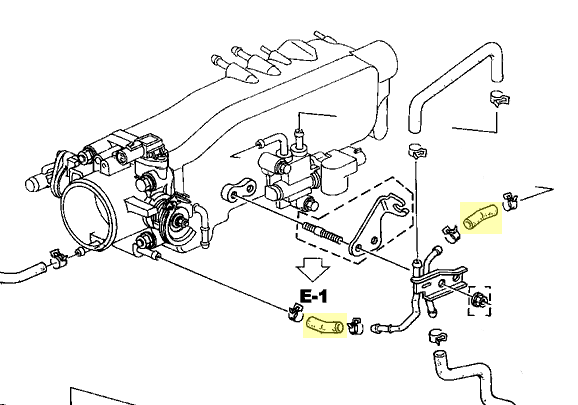 E-1